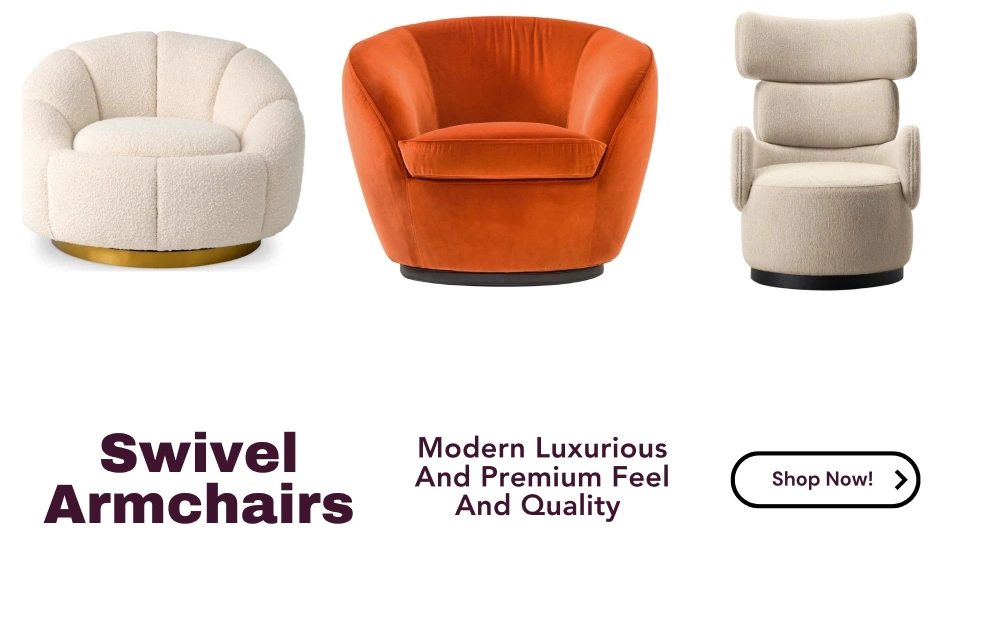 Swivel Armchairs

Modern Luxurious And Premium Feel And Quality

Shop Now!